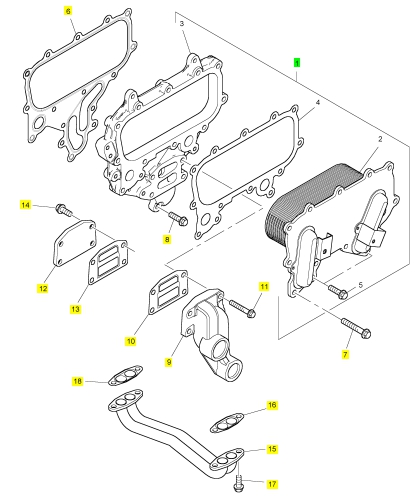 6
3
1
4
2
14
8
12
13
11
5
10
9
7
18
16
15
17